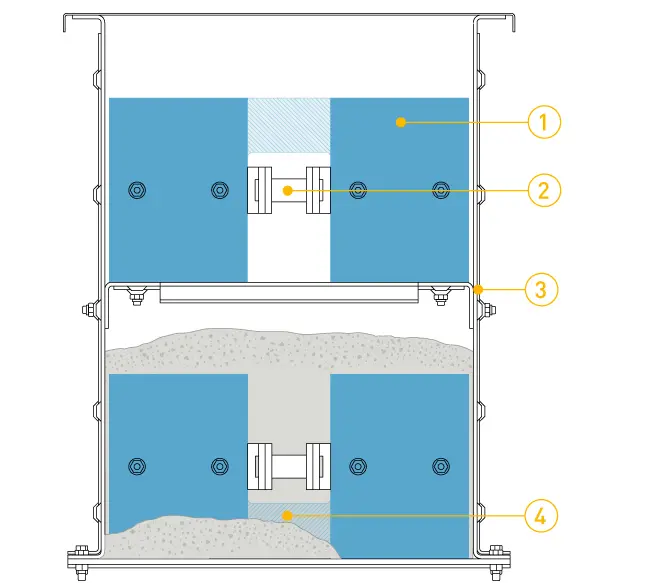 1
2
3
4