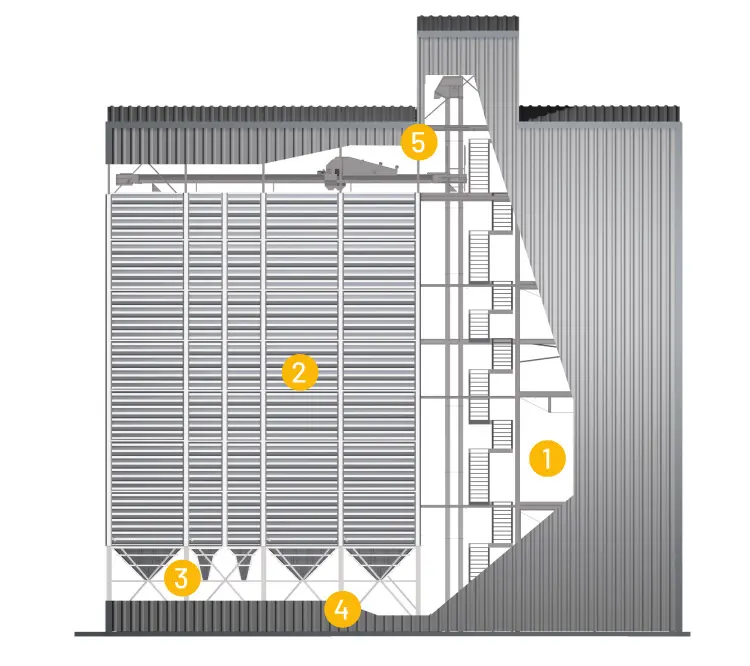 5
2
1
3
4