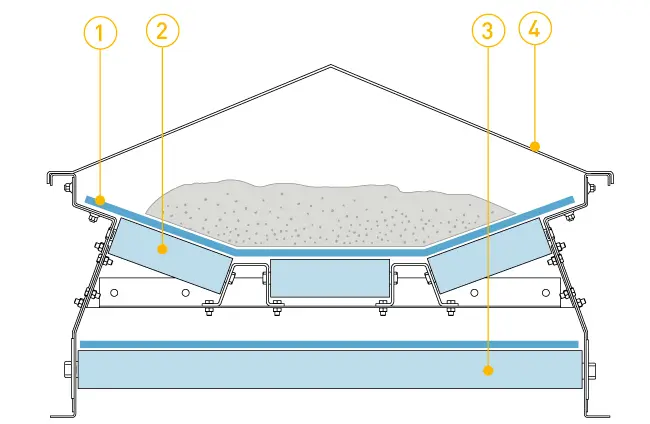 1
2
3
4